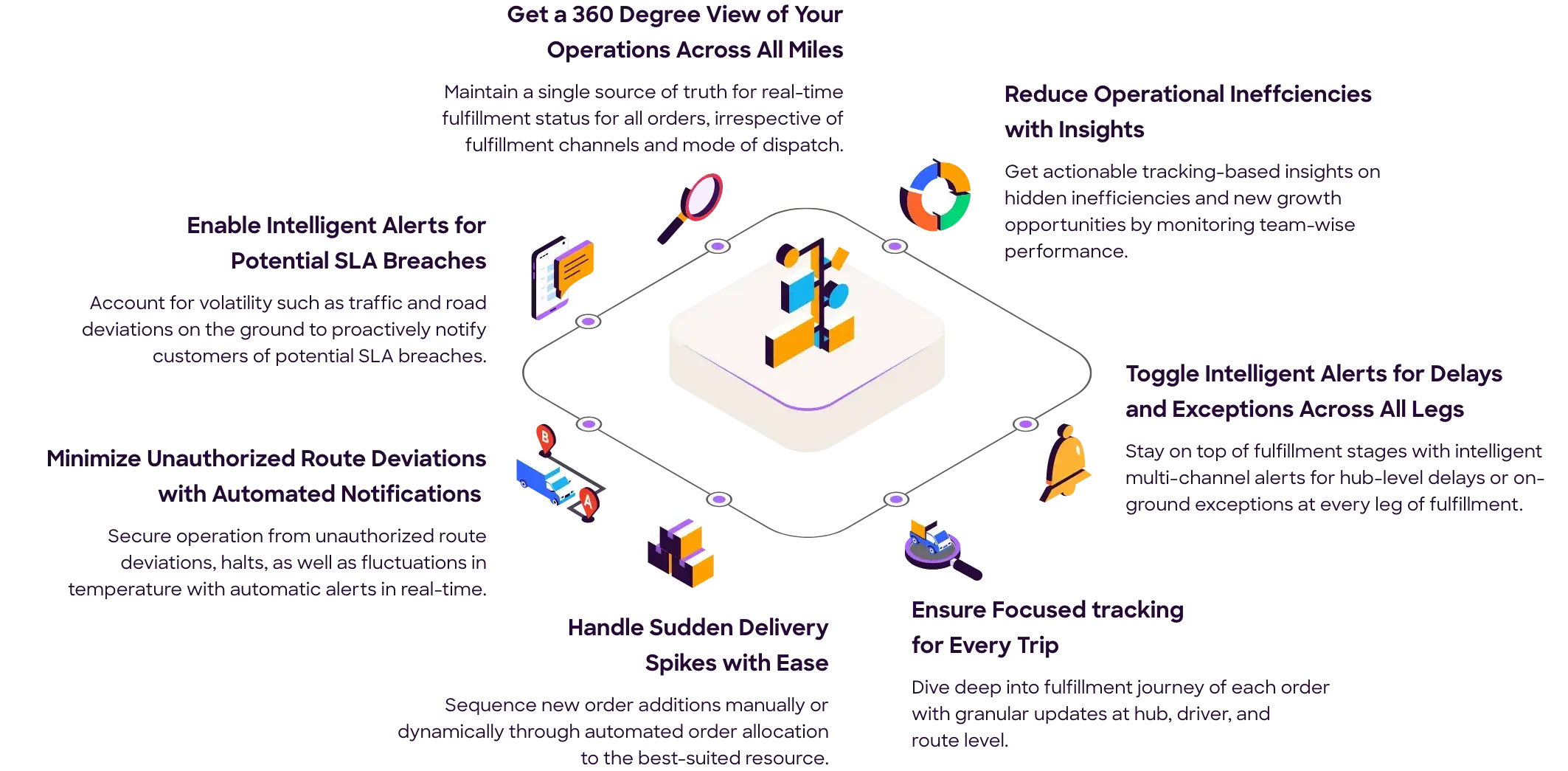 Get a 360 Degree View of Your Operations Across All Miles

Maintain a single source of truth for real-time fulfillment status for all orders, irrespective of fulfillment channels and mode of dispatch.

Reduce Operational Ineffciencies with Insights

Get actionable tracking-based insights on hidden inefficiencies and new growth opportunities by monitoring team-wise performance.

Enable Intelligent Alerts for Potential SLA Breaches

Account for volatility such as traffic and road deviations on the ground to proactively notify customers of potential SLA breaches.

Toggle Intelligent Alerts for Delays and Exceptions Across All Legs

Stay on top of fulfillment stages with intelligent multi-channel alerts for hub-level delays or on-ground exceptions at every leg of fulfillment.

Minimize Unauthorized Route Deviations with Automated Notifications

Secure operation from unauthorized route deviations, halts, as well as fluctuations in temperature with automatic alerts in real-time.

B

A

Handle Sudden Delivery Spikes with Ease

Sequence new order additions manually or dynamically through automated order allocation to the best-suited resource.

Ensure Focused tracking for Every Trip

Dive deep into fulfillment journey of each order with granular updates at hub, driver, and route level.