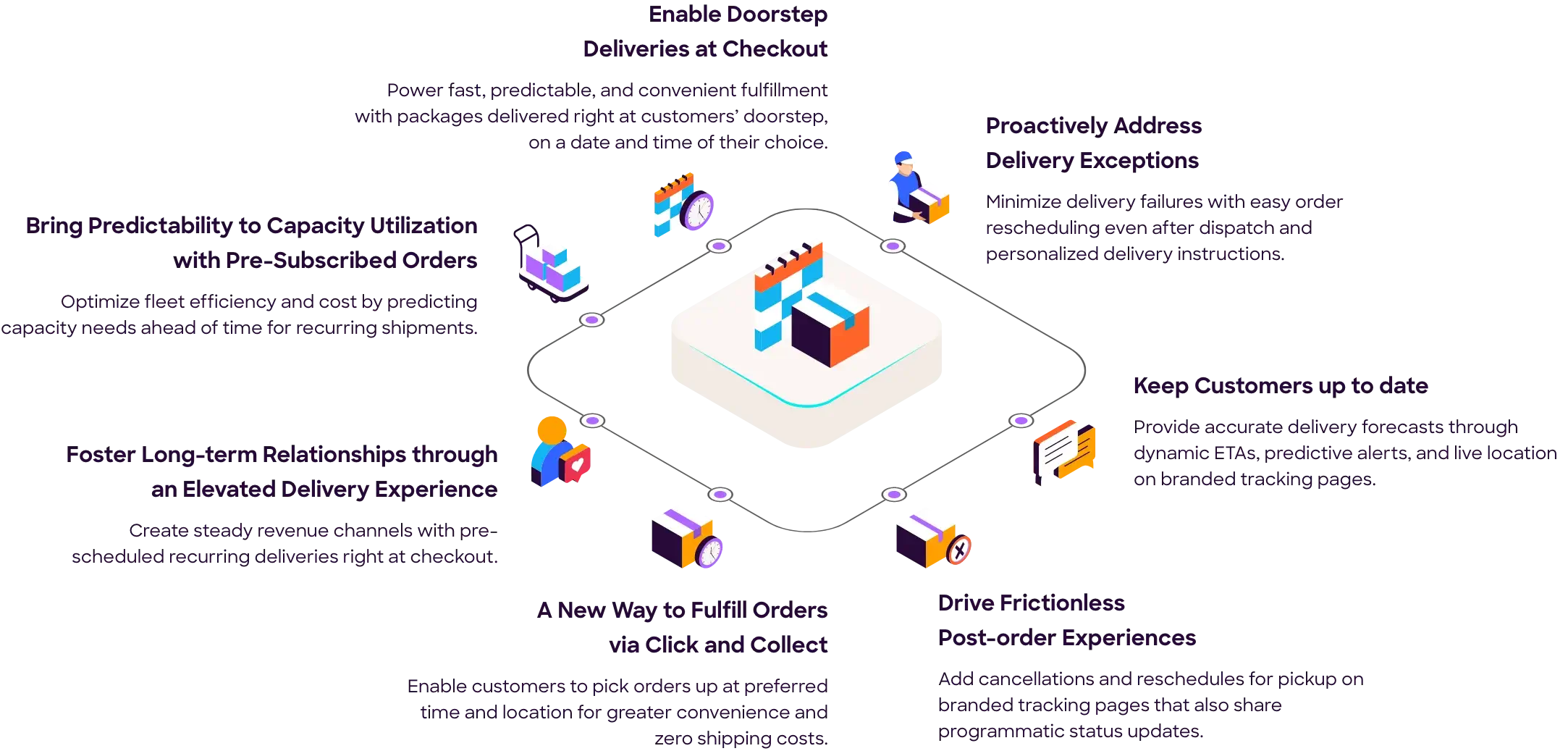 Enable Doorstep Deliveries at Checkout

Power fast, predictable, and convenient fulfillment with packages delivered right at customers' doorstep, on a date and time of their choice.

Proactively Address Delivery Exceptions

Minimize delivery failures with easy order rescheduling even after dispatch and personalized delivery instructions.

Bring Predictability to Capacity Utilization with Pre-Subscribed Orders

Optimize fleet efficiency and cost by predicting capacity needs ahead of time for recurring shipments.

Keep Customers up to date

Provide accurate delivery forecasts through dynamic ETAs, predictive alerts, and live location on branded tracking pages.

Foster Long-term Relationships through an Elevated Delivery Experience

Create steady revenue channels with pre-scheduled recurring deliveries right at checkout.

A New Way to Fulfill Orders via Click and Collect

Enable customers to pick orders up at preferred time and location for greater convenience and zero shipping costs.

Drive Frictionless Post-order Experiences

Add cancellations and reschedules for pickup on branded tracking pages that also share programmatic status updates.