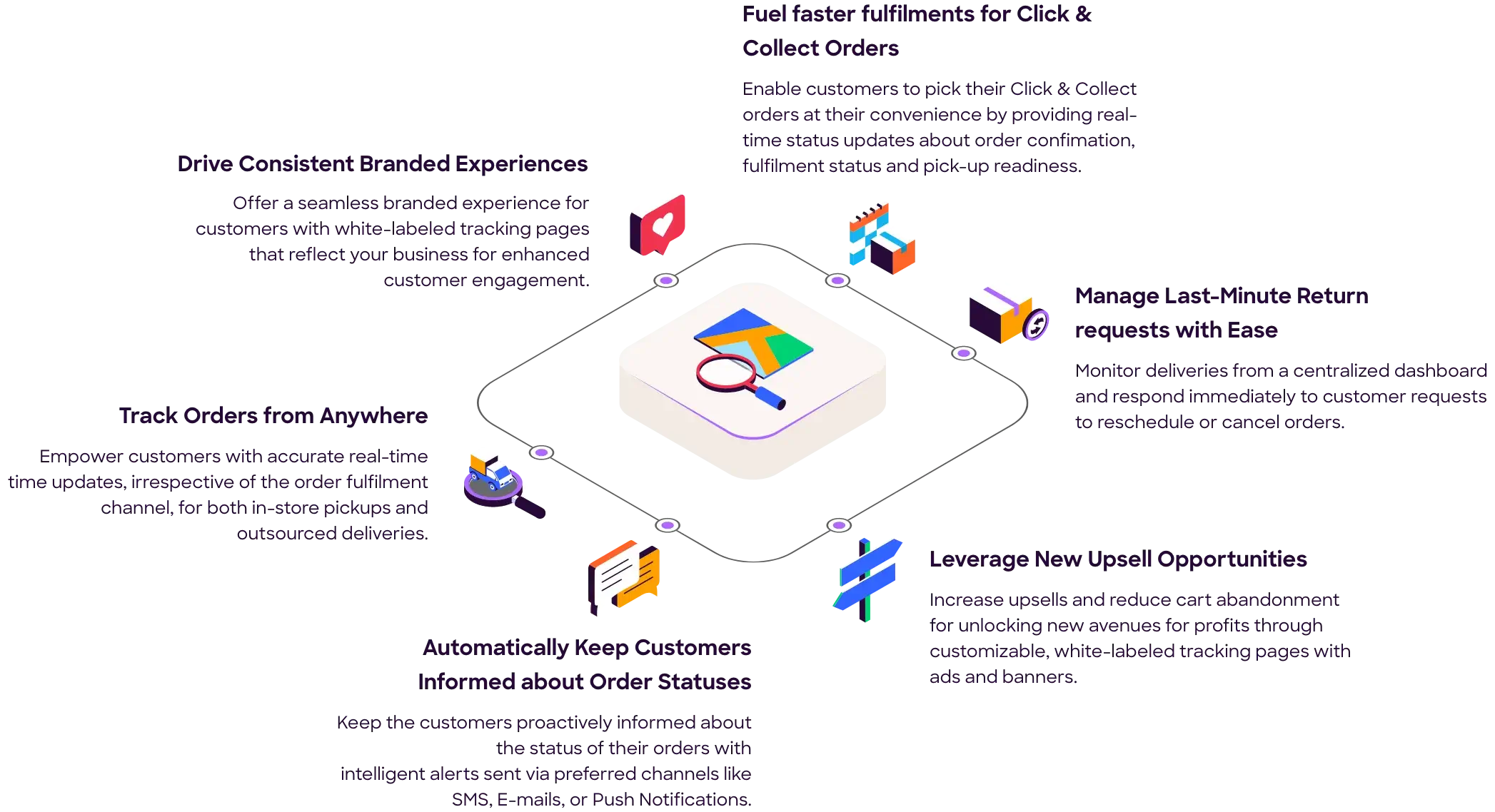 Fuel faster fulfilments for Click & Collect Orders

Enable customers to pick their Click & Collect orders at their convenience by providing real-time status updates about order confimation, fulfilment status and pick-up readiness.

Drive Consistent Branded Experiences

Offer a seamless branded experience for customers with white-labeled tracking pages that reflect your business for enhanced customer engagement.

Manage Last-Minute Return requests with Ease

Monitor deliveries from a centralized dashboard and respond immediately to customer requests to reschedule or cancel orders.

Track Orders from Anywhere

Empower customers with accurate real-time time updates, irrespective of the order fulfilment channel, for both in-store pickups and outsourced deliveries.

Leverage New Upsell Opportunities

Increase upsells and reduce cart abandonment for unlocking new avenues for profits through customizable, white-labeled tracking pages with ads and banners.

Automatically Keep Customers Informed about Order Statuses

Keep the customers proactively informed about the status of their orders with intelligent alerts sent via preferred channels like SMS, E-mails, or Push Notifications.